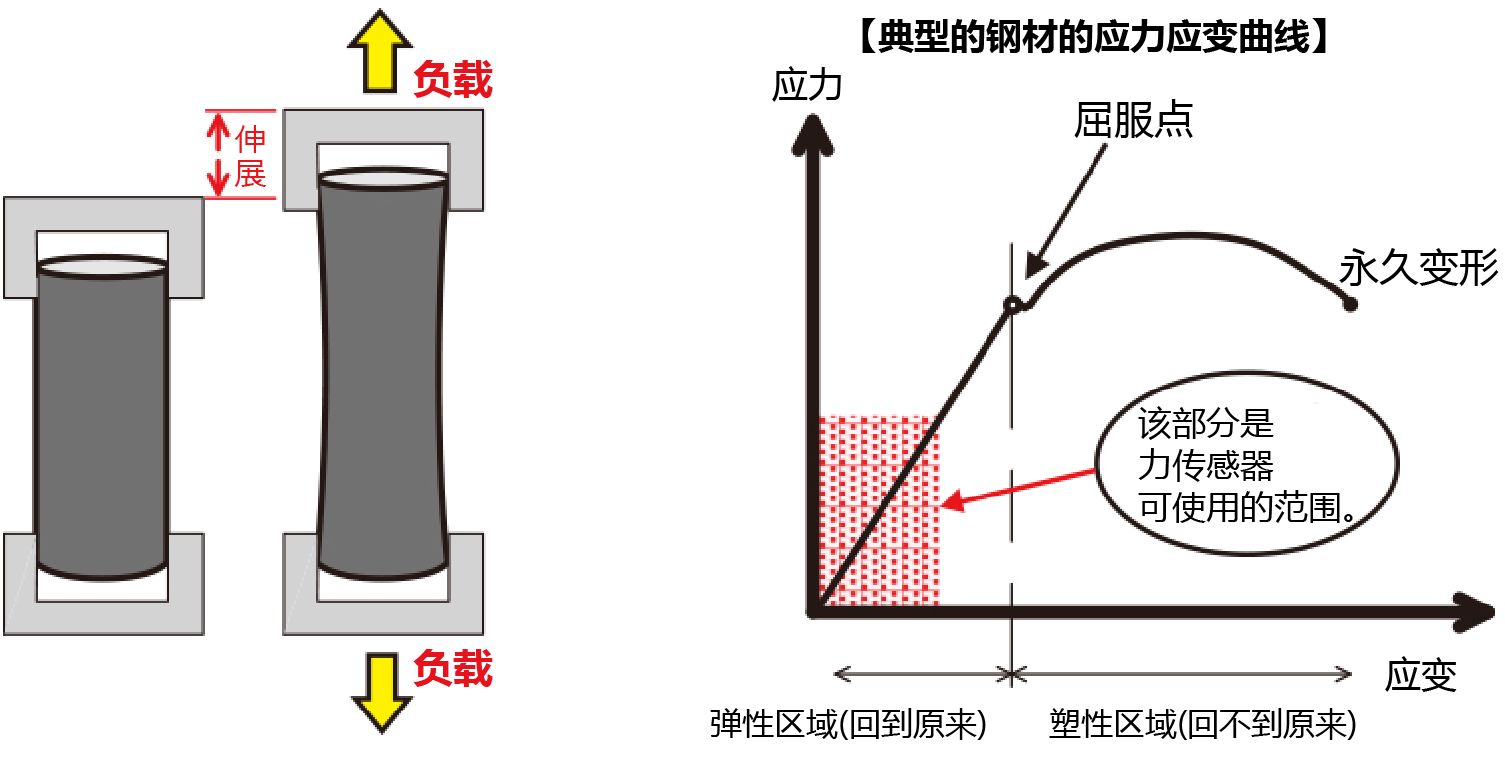 负载

伸展

负载

【典型的钢材的应力应变曲线】

应力

屈服点

永久变形

该部分是
力传感器
可使用的范围。

应变

弹性区域(回到原来)

塑性区域(回不到原来)